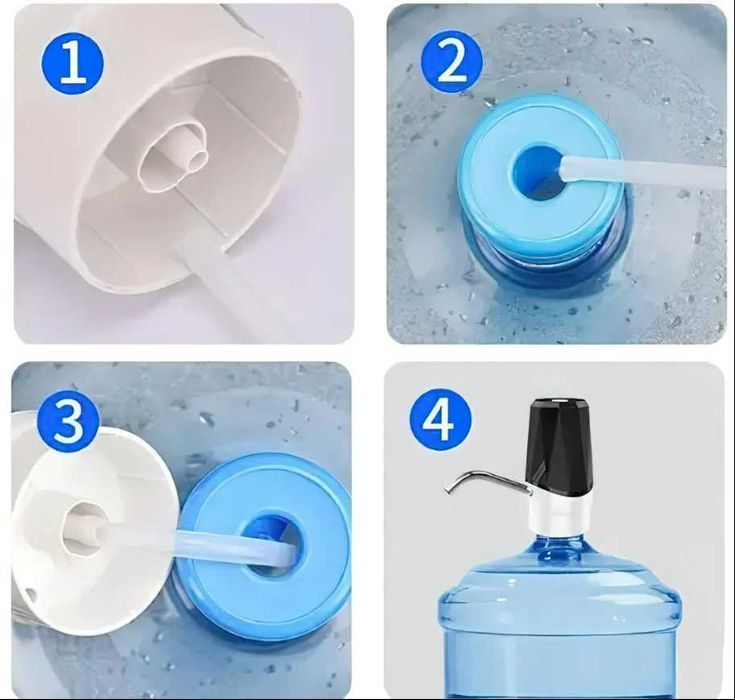 1
2
3
4