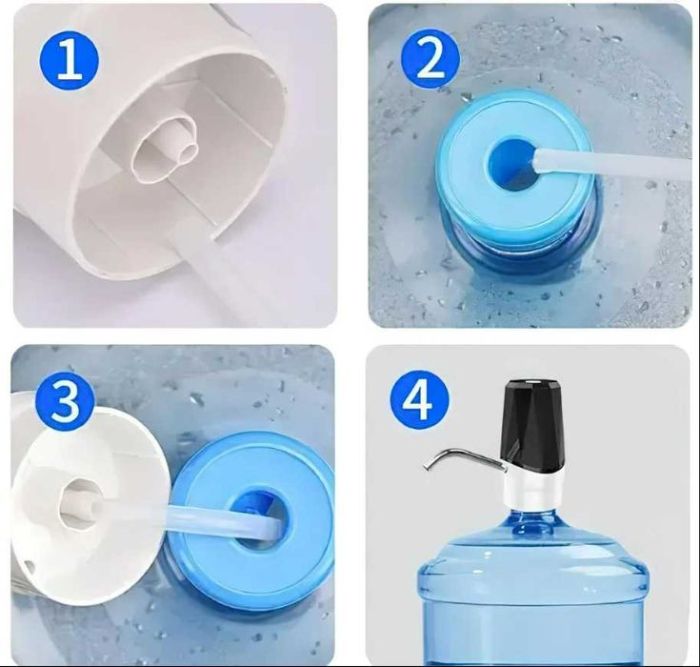 1

2

3

4